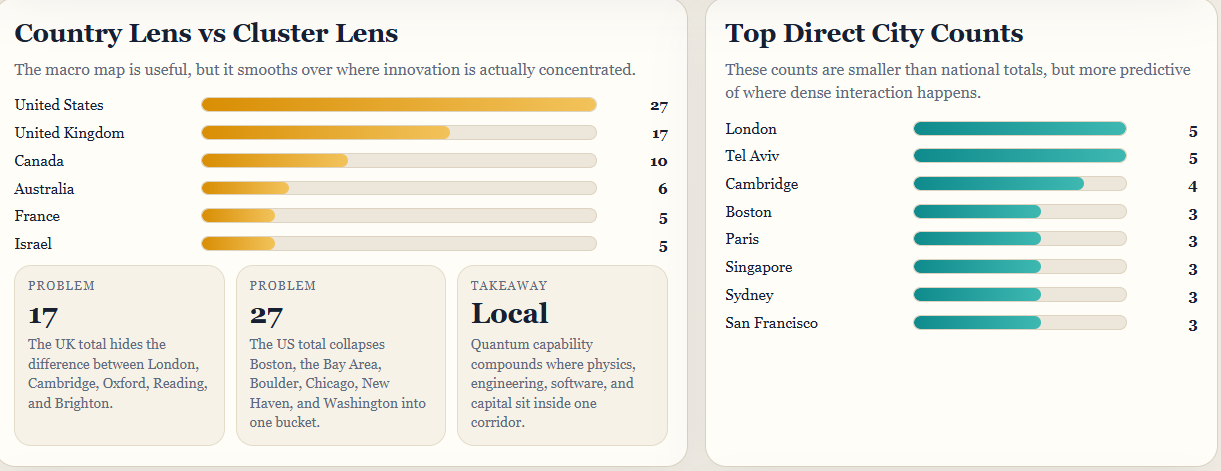 Country Lens vs Cluster Lens

The macro map is useful, but it smooths over where innovation is actually concentrated.

United States 27
United Kingdom 17
Canada 10
Australia 6
France 5
Israel 5

PROBLEM
17
The UK total hides the difference between London, Cambridge, Oxford, Reading, and Brighton.

PROBLEM
27
The US total collapses Boston, the Bay Area, Boulder, Chicago, New Haven, and Washington into one bucket.

TAKEAWAY
Local
Quantum capability compounds where physics, engineering, software, and capital sit inside one corridor.

Top Direct City Counts

These counts are smaller than national totals, but more predictive of where dense interaction happens.

London 5
Tel Aviv 5
Cambridge 4
Boston 3
Paris 3
Singapore 3
Sydney 3
San Francisco 3